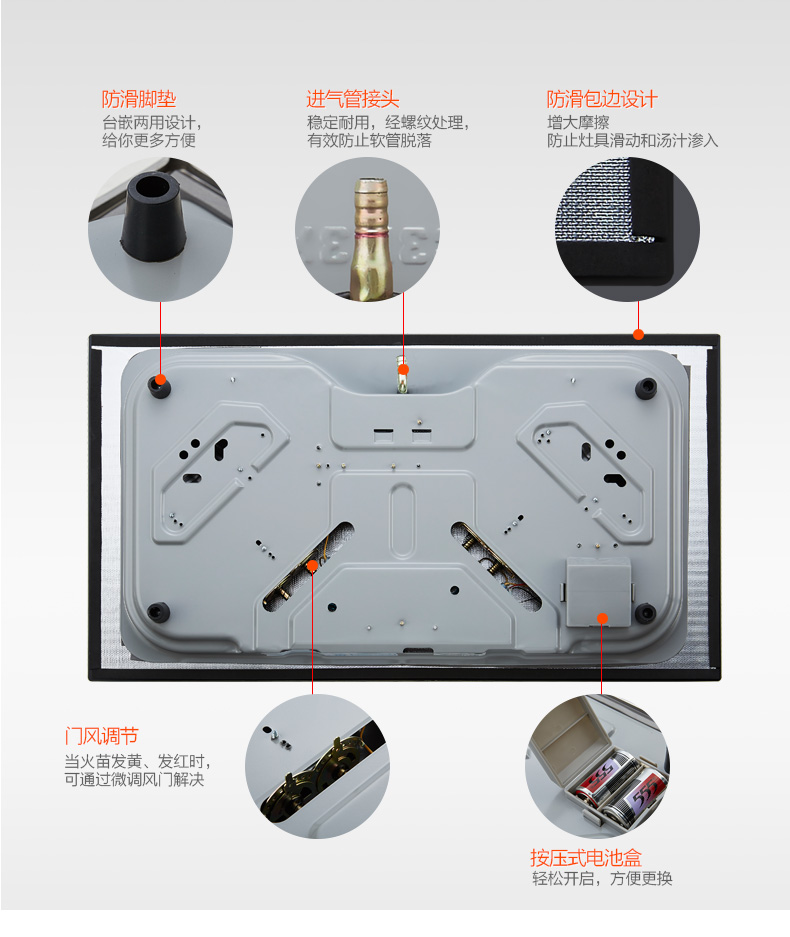 防滑脚垫
台嵌两用设计，
给你更多方便

进气管接头
稳定耐用，经螺纹处理，
有效防止软管脱落

防滑包边设计
增大摩擦
防止灶具滑动和汤汁渗入

门风调节
当火苗发黄、发红时，
可通过微调风门解决

按压式电池盒
轻松开启，方便更换