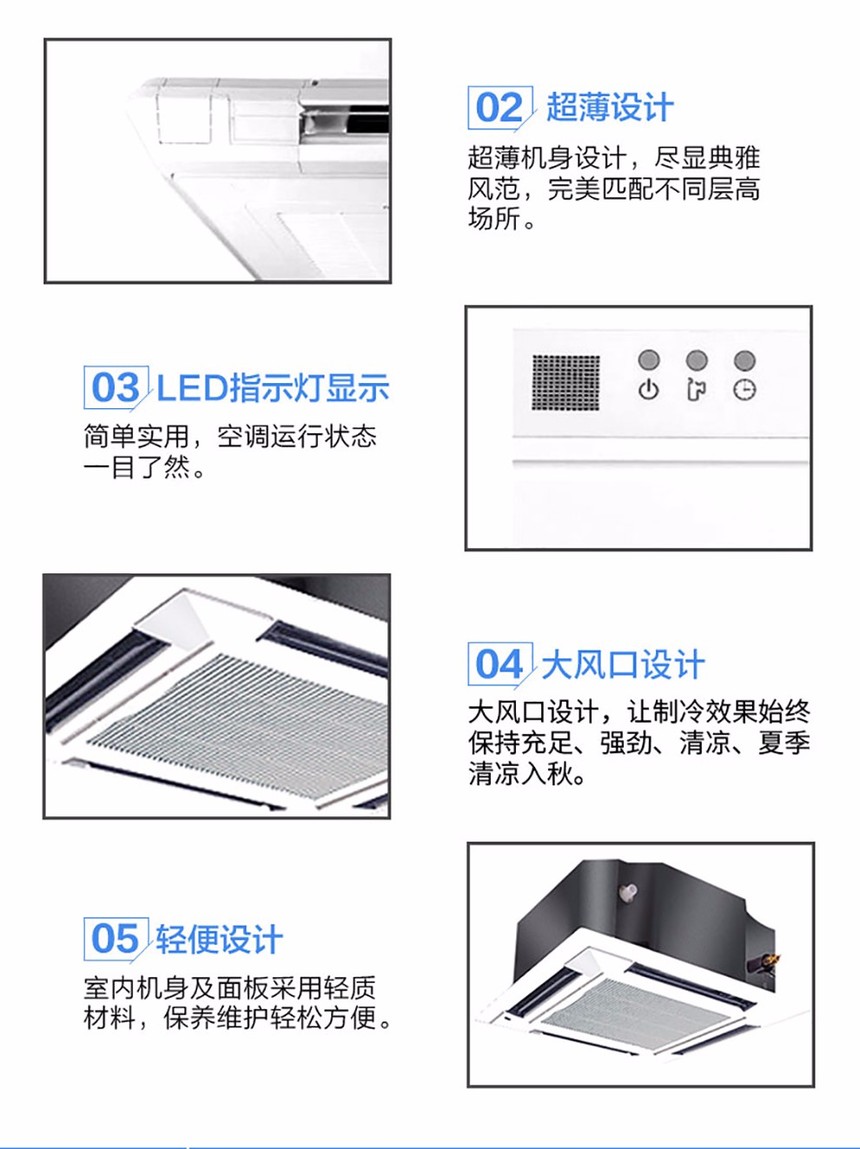 02 超薄设计

超薄机身设计，尽显典雅风范，完美匹配不同层高场所。

03 LED指示灯显示

简单实用，空调运行状态一目了然。

04 大风口设计

大风口设计，让制冷效果始终保持充足、强劲、清凉、夏季清凉入秋。

05 轻便设计

室内机身及面板采用轻质材料，保养维护轻松方便。